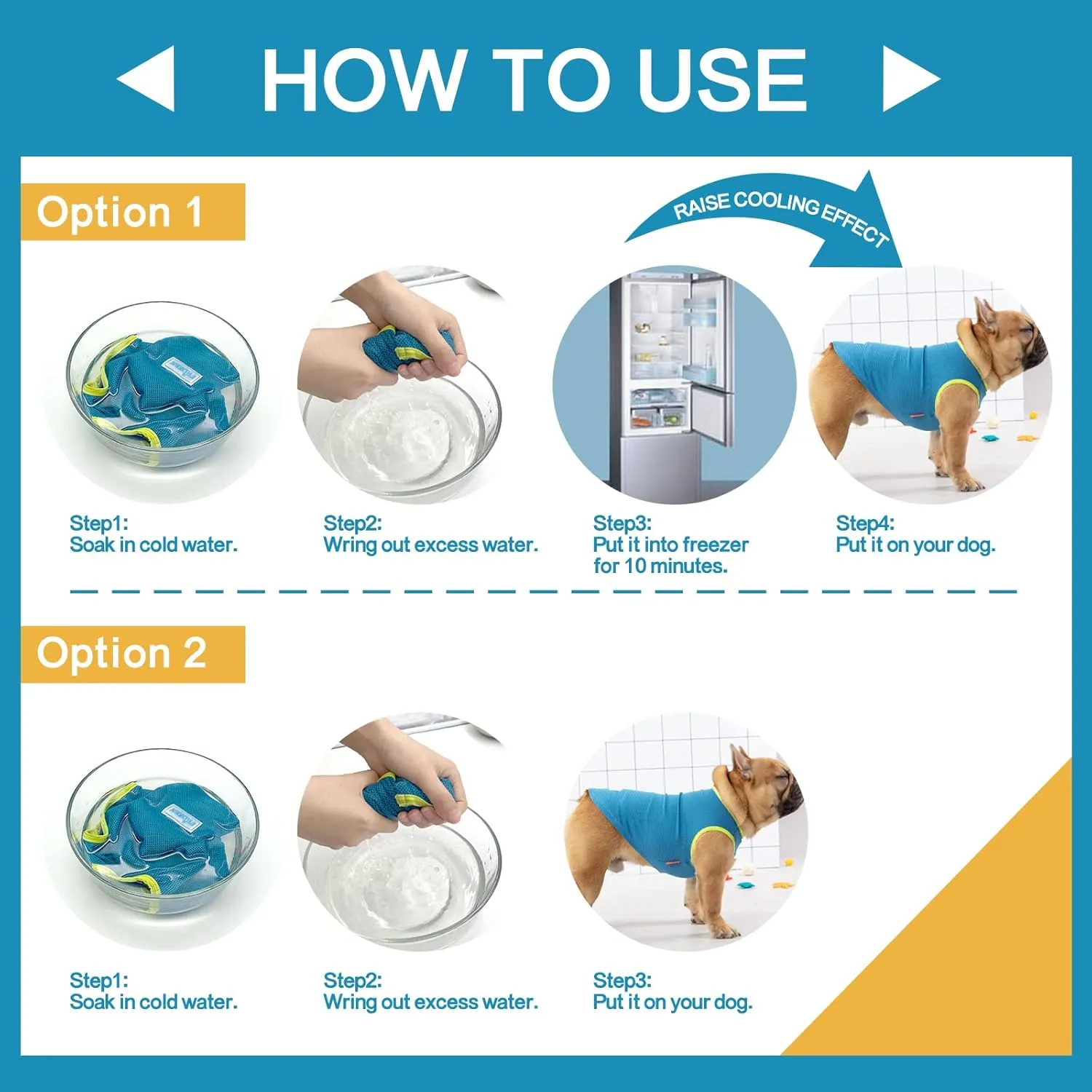 HOW TO USE

Option 1

RAISE COOLING EFFECT

Step1:
Soak in cold water.

Step2:
Wring out excess water.

Step3:
Put it into freezer for 10 minutes.

Step4:
Put it on your dog.

Option 2

Step1:
Soak in cold water.

Step2:
Wring out excess water.

Step3:
Put it on your dog.