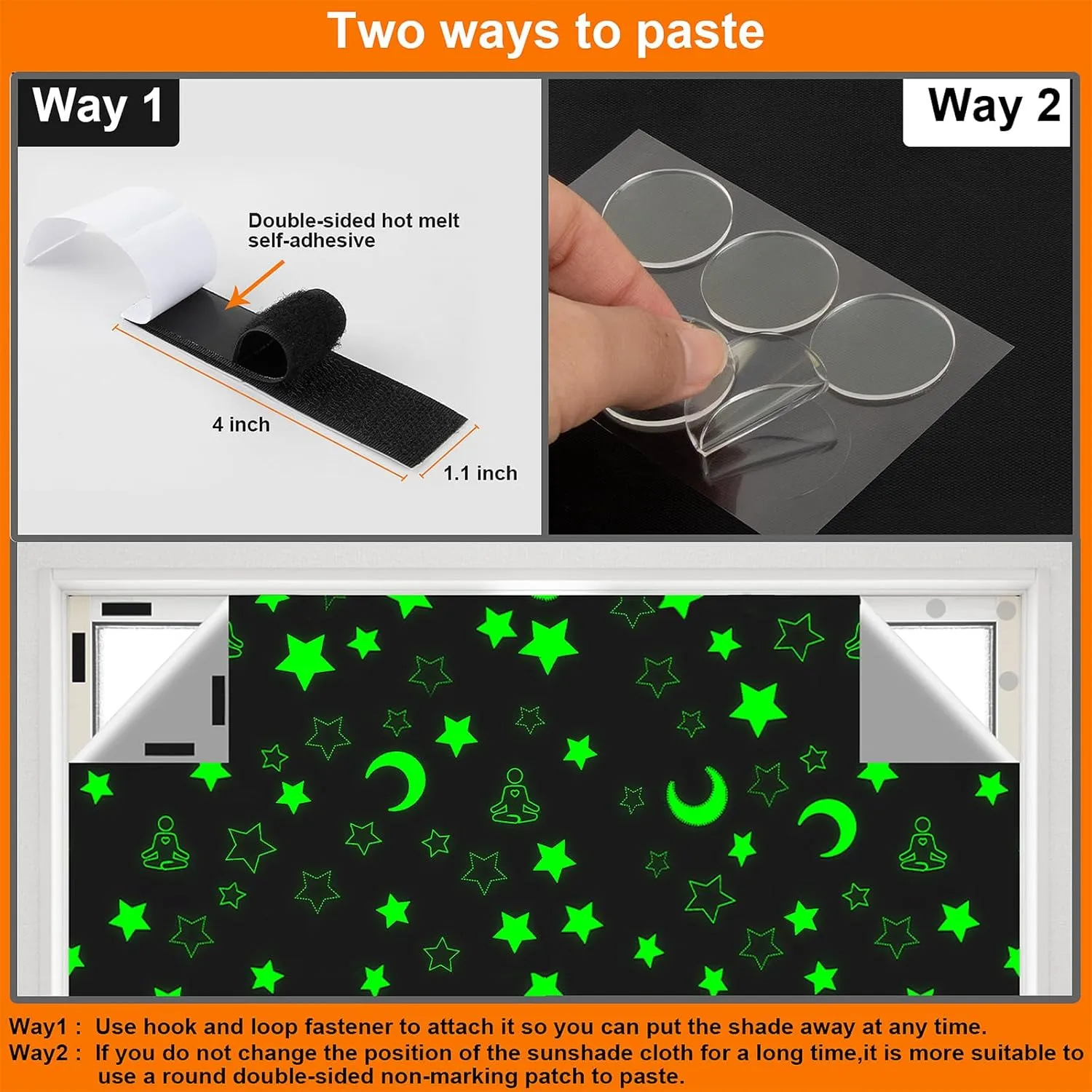 Two ways to paste

Way 1

Double-sided hot melt self-adhesive

4 inch

1.1 inch

Way 2

Way1 : Use hook and loop fastener to attach it so you can put the shade away at any time.
Way2 : If you do not change the position of the sunshade cloth for a long time,it is more suitable to use a round double-sided non-marking patch to paste.